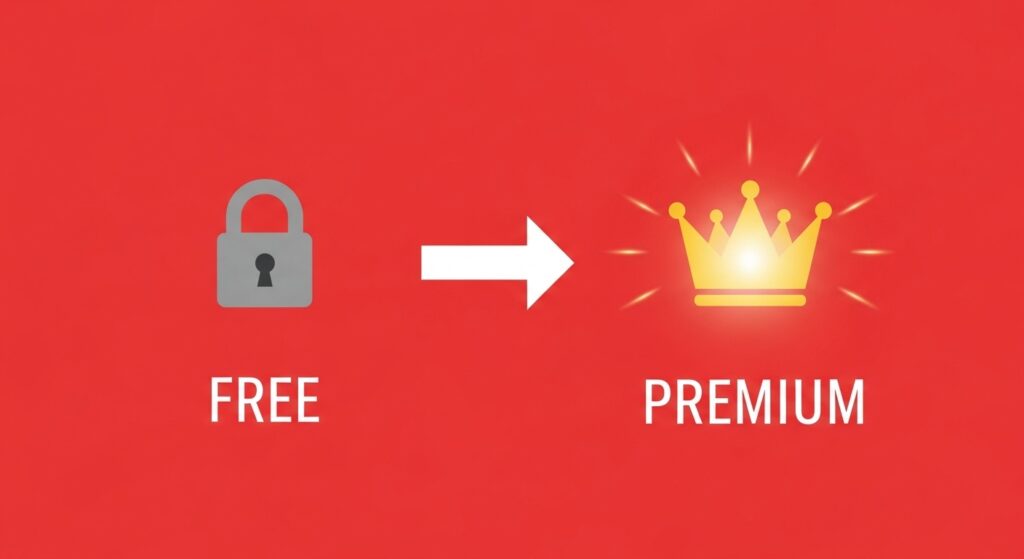 FREE

PREMIUM