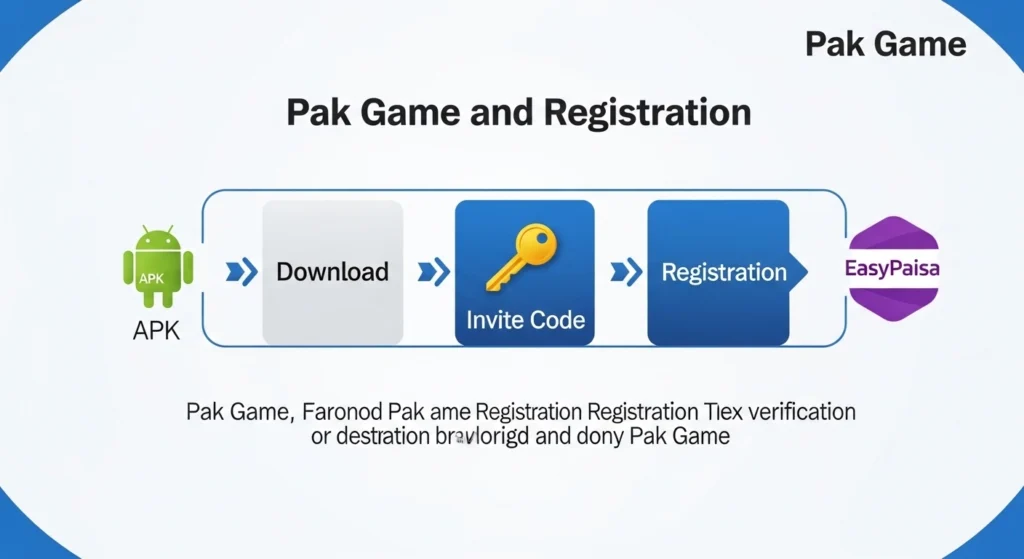 Pak Game

Pak Game and Registration

APK

APK

Download

Invite Code

Registration

EasyPaisa

Pak Game, Faronod Pak ame Registration Registration Tiex verification or destration bravlorigd and dony Pak Game