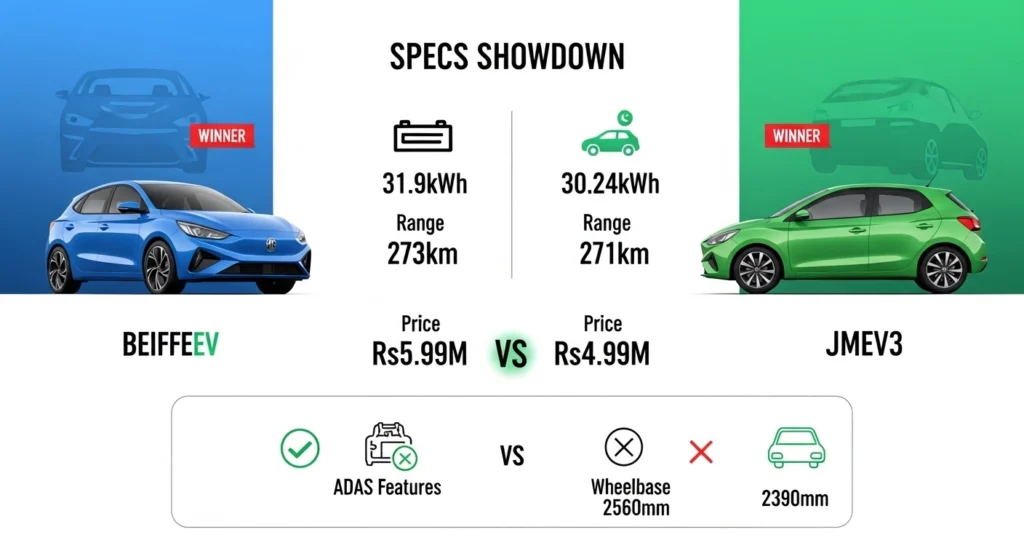 SPECS SHOWDOWN

WINNER

WINNER

31.9kWh

Range

273km

30.24kWh

Range

271km

BEIFFEEV

Price

Rs5.99M

VS

Price

Rs4.99M

JMEV3

ADAS Features

VS

Wheelbase 2560mm

2390mm